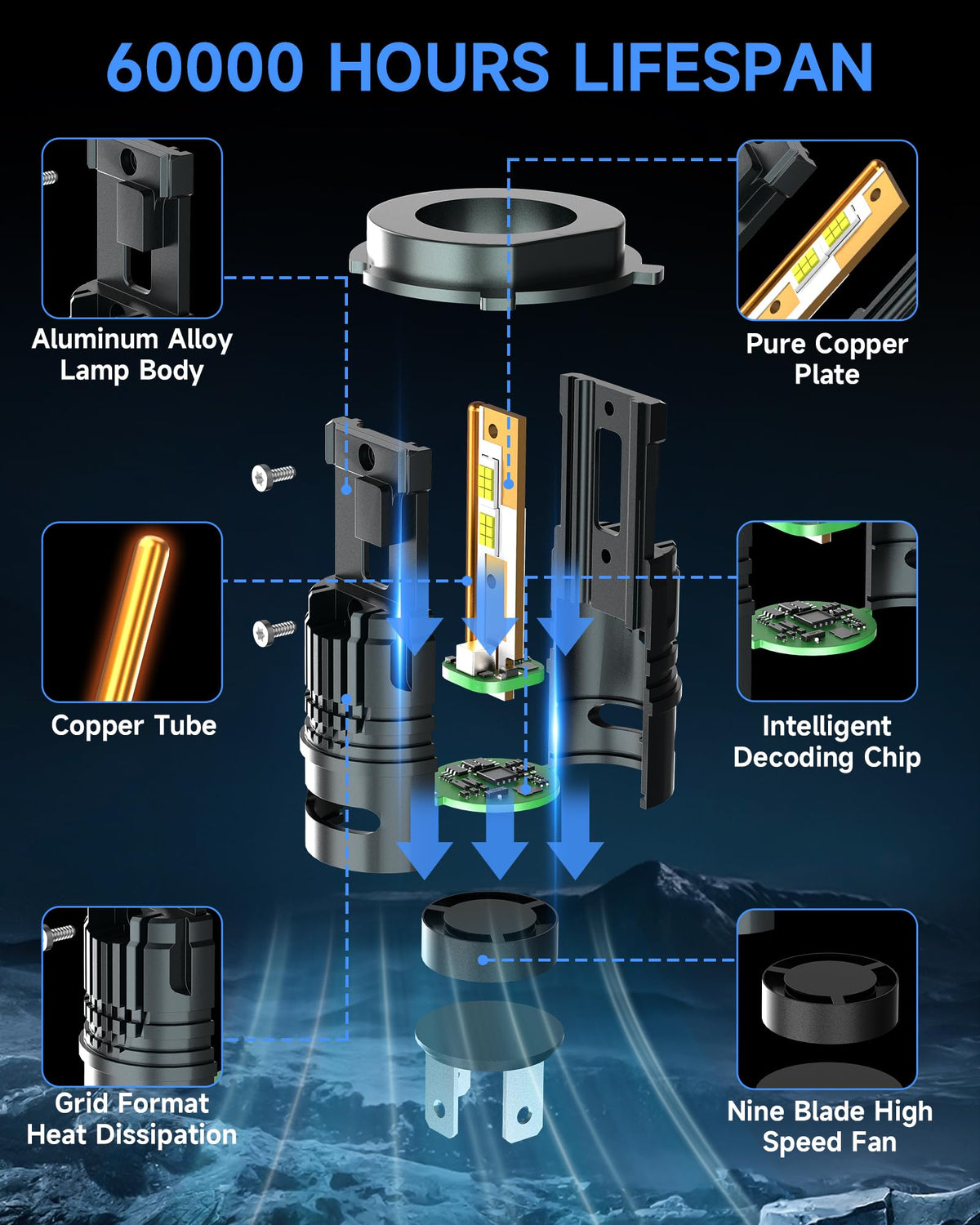 60000 HOURS LIFESPAN

Aluminum Alloy
Lamp Body

Copper Tube

Grid Format
Heat Dissipation

Pure Copper
Plate

Intelligent
Decoding Chip

Nine Blade High
Speed Fan